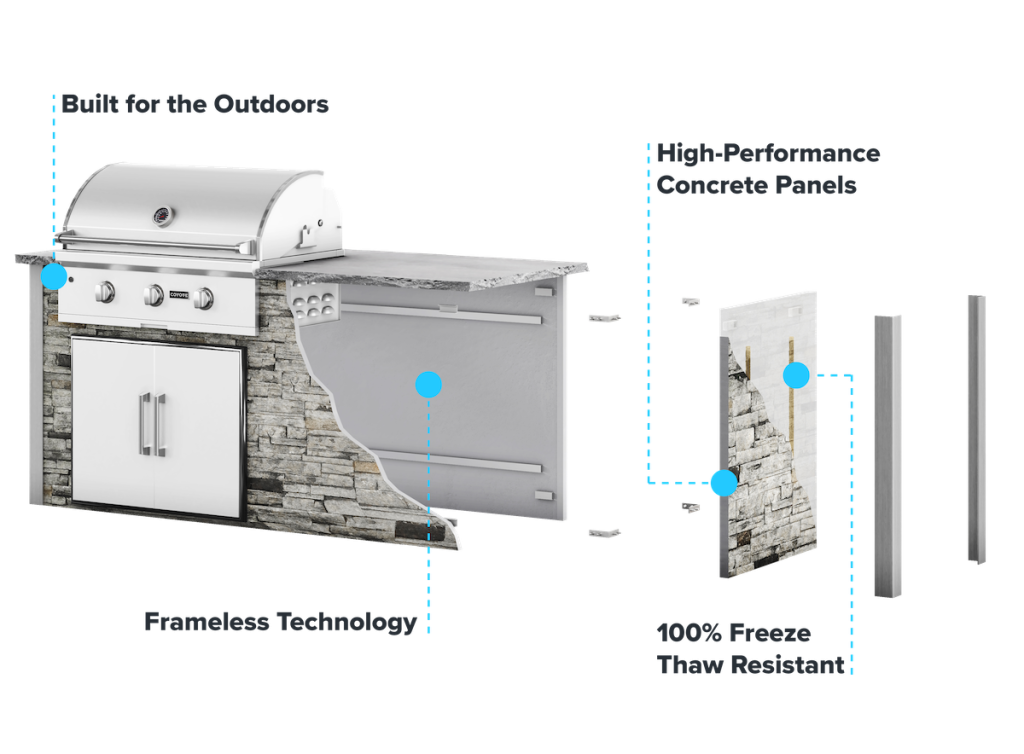 Built for the Outdoors

High-Performance Concrete Panels

COYOTE

Frameless Technology

100% Freeze Thaw Resistant